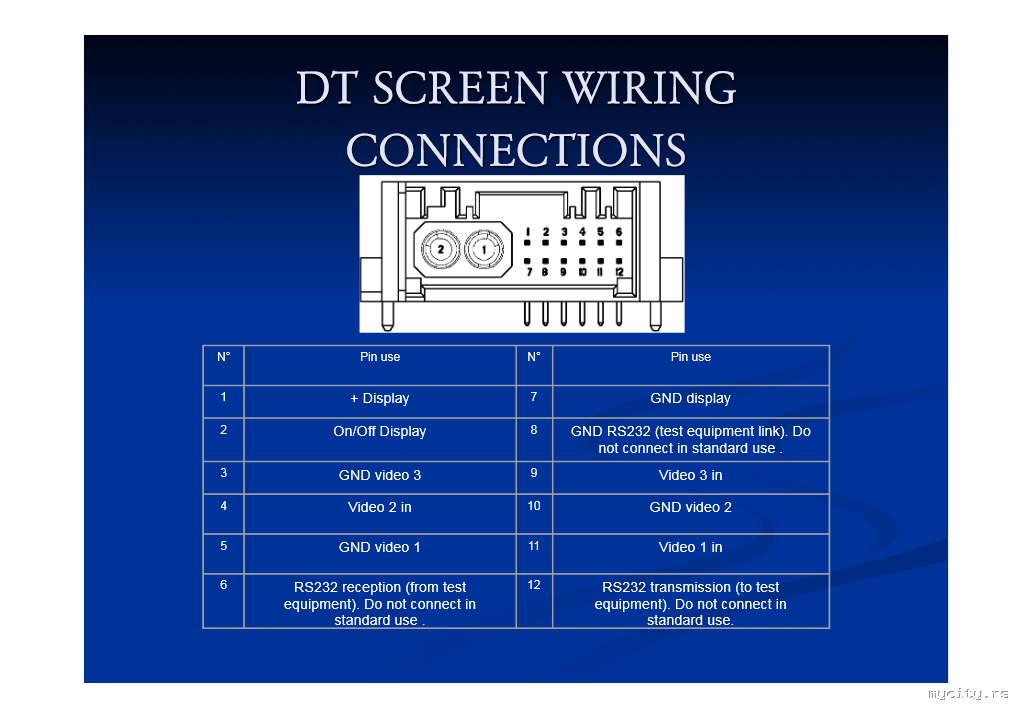 DT SCREEN WIRING CONNECTIONS

2 1

1 2 3 4 5 6
7 8 9 10 11 12

| N° | Pin use | N° | Pin use |
|---|---|---|---|
| 1 | + Display | 7 | GND display |
| 2 | On/Off Display | 8 | GND RS232 (test equipment link). Do not connect in standard use . |
| 3 | GND video 3 | 9 | Video 3 in |
| 4 | Video 2 in | 10 | GND video 2 |
| 5 | GND video 1 | 11 | Video 1 in |
| 6 | RS232 reception (from test equipment). Do not connect in standard use . | 12 | RS232 transmission (to test equipment). Do not connect in standard use. |

mycity.rs